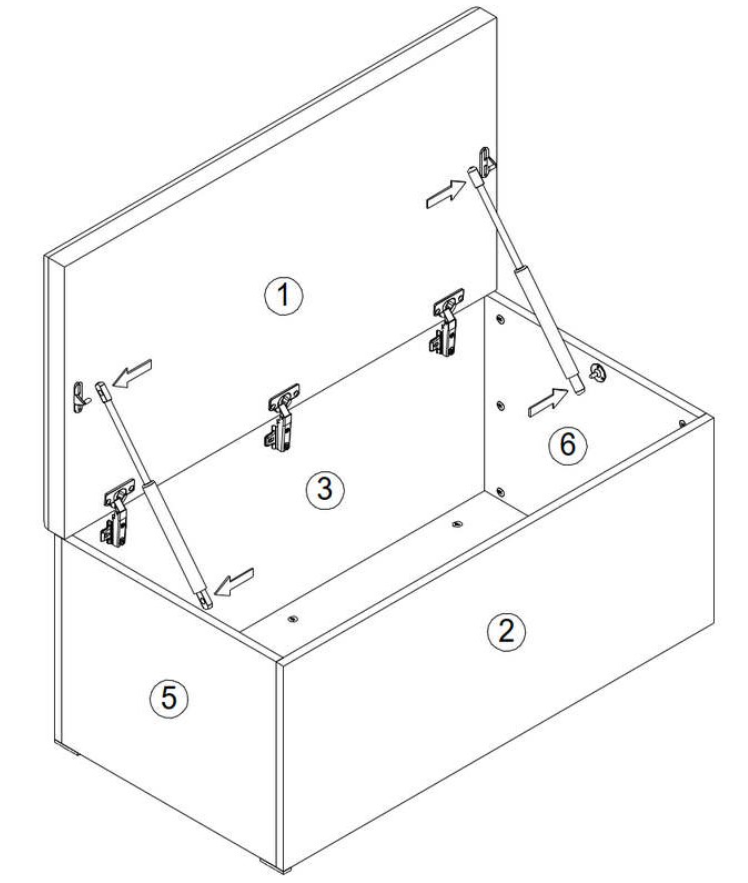 1
6
3
2
5