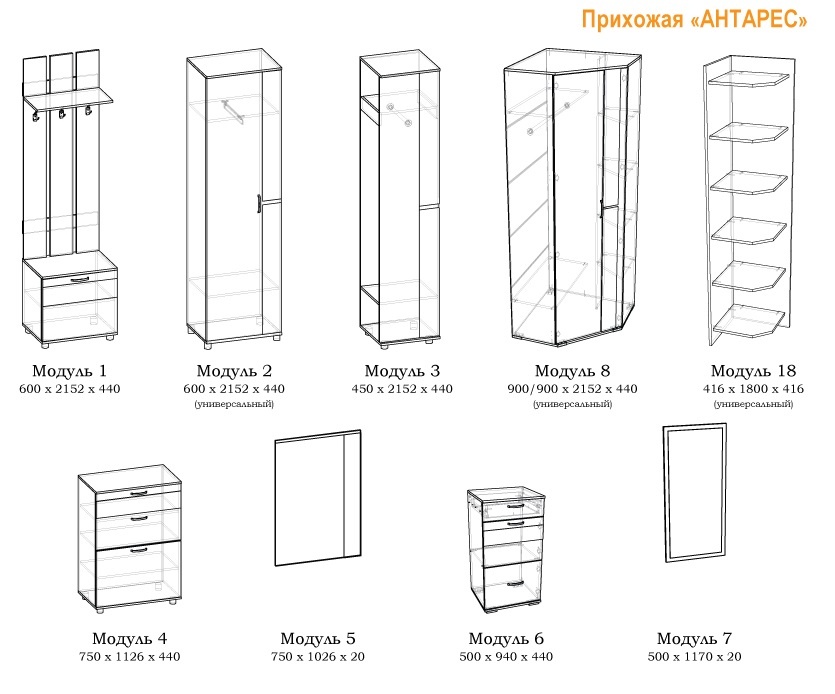 Прихожая «АНТАРЕС»

Модуль 1
600 х 2152 х 440

Модуль 2
600 х 2152 х 440
(универсальный)

Модуль 3
450 х 2152 х 440

Модуль 8
900/900 х 2152 х 440
(универсальный)

Модуль 18
416 х 1800 х 416
(универсальный)

Модуль 4
750 х 1126 х 440

Модуль 5
750 х 1026 х 20

Модуль 6
500 х 940 х 440

Модуль 7
500 х 1170 х 20