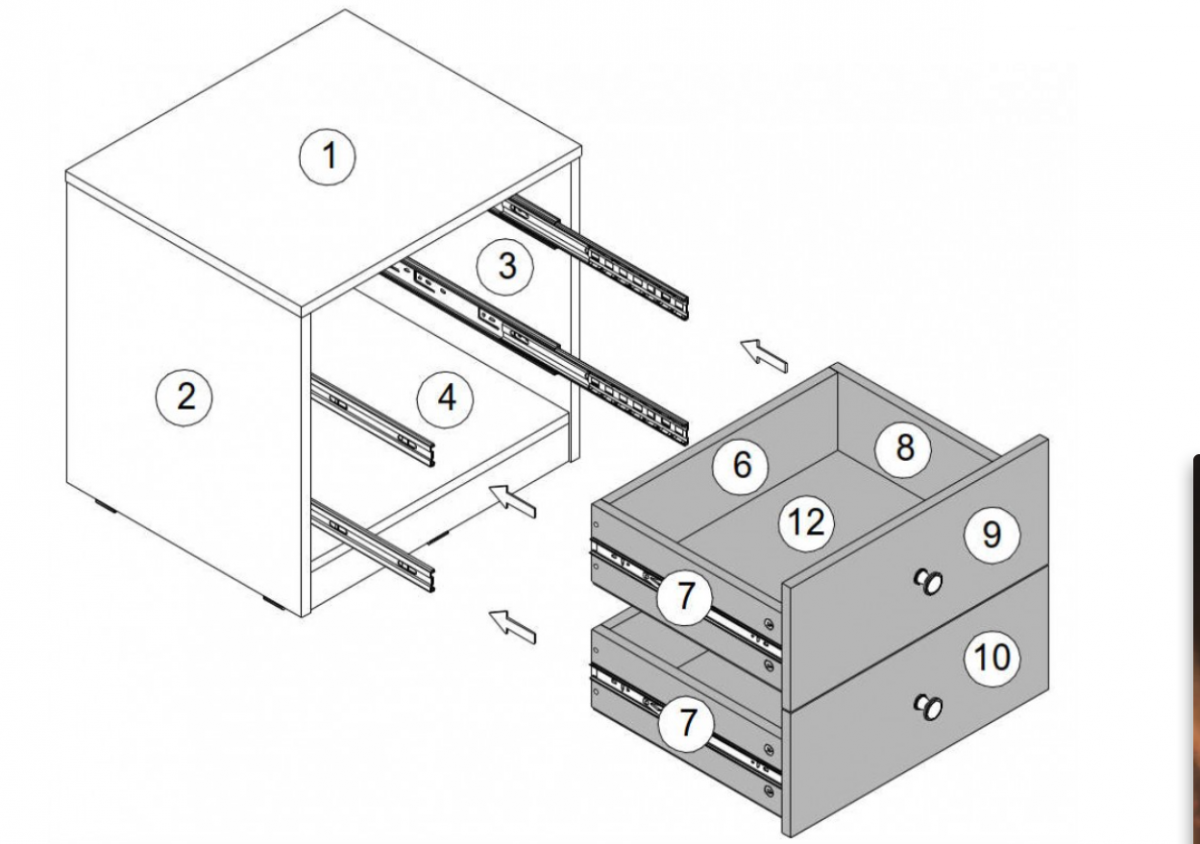 1
3
2
4
6
8
12
9
7
10
7